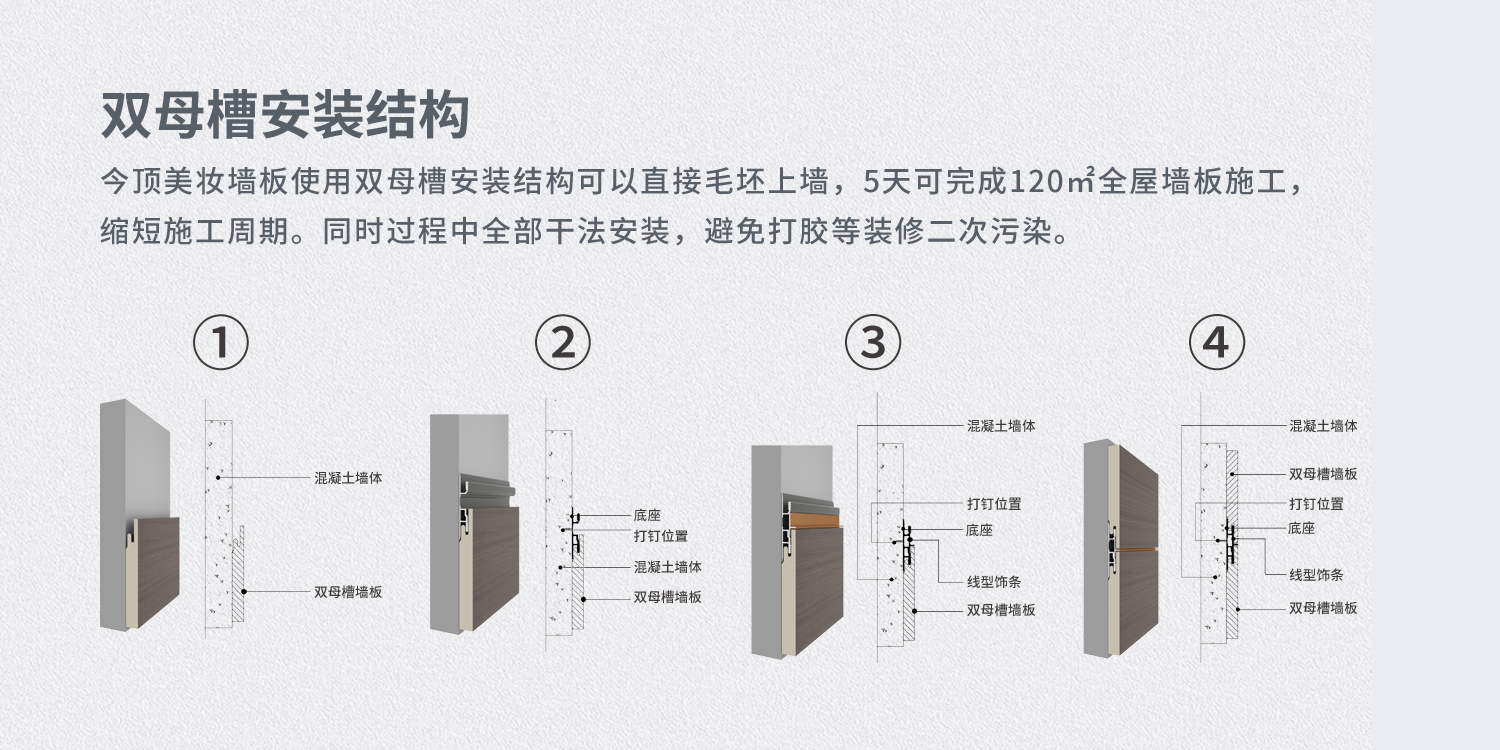 双母槽安装结构

今顶美妆墙板使用双母槽安装结构可以直接毛坯上墙，5天可完成120㎡全屋墙板施工，缩短施工周期。同时过程中全部干法安装，避免打胶等装修二次污染。

①

混凝土墙体

双母槽墙板

②

底座

打钉位置

混凝土墙体

双母槽墙板

③

混凝土墙体

打钉位置

底座

线型饰条

双母槽墙板

④

混凝土墙体

双母槽墙板

打钉位置

底座

线型饰条

双母槽墙板